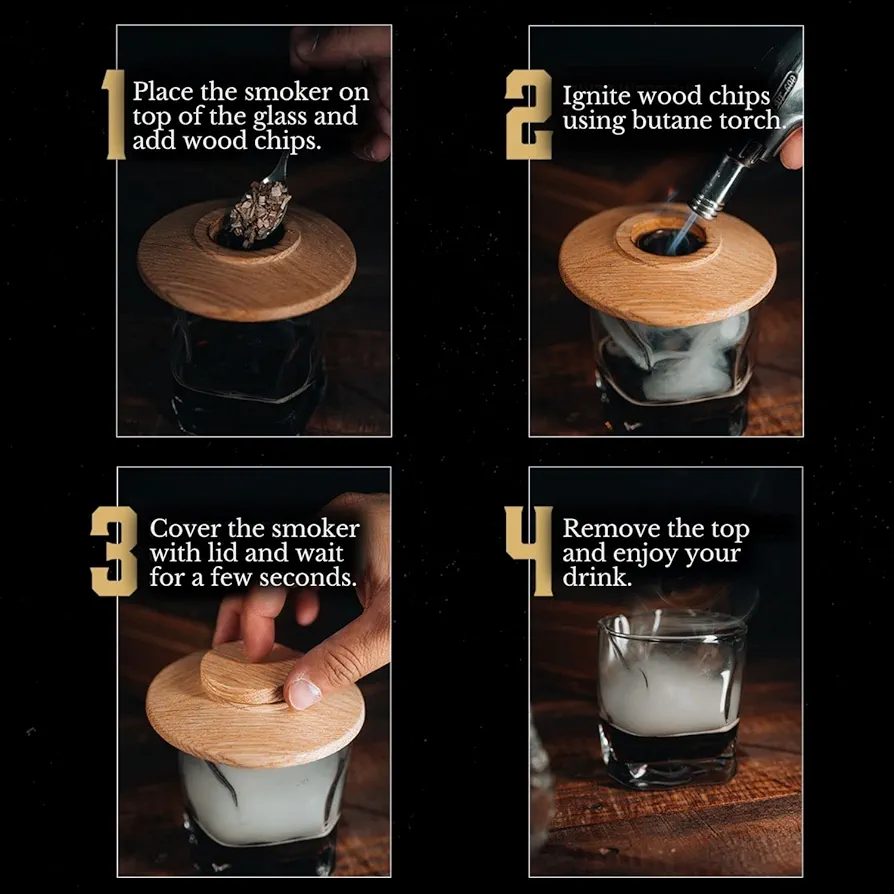 1 Place the smoker on top of the glass and add wood chips.

2 Ignite wood chips using butane torch.

3 Cover the smoker with lid and wait for a few seconds.

4 Remove the top and enjoy your drink.