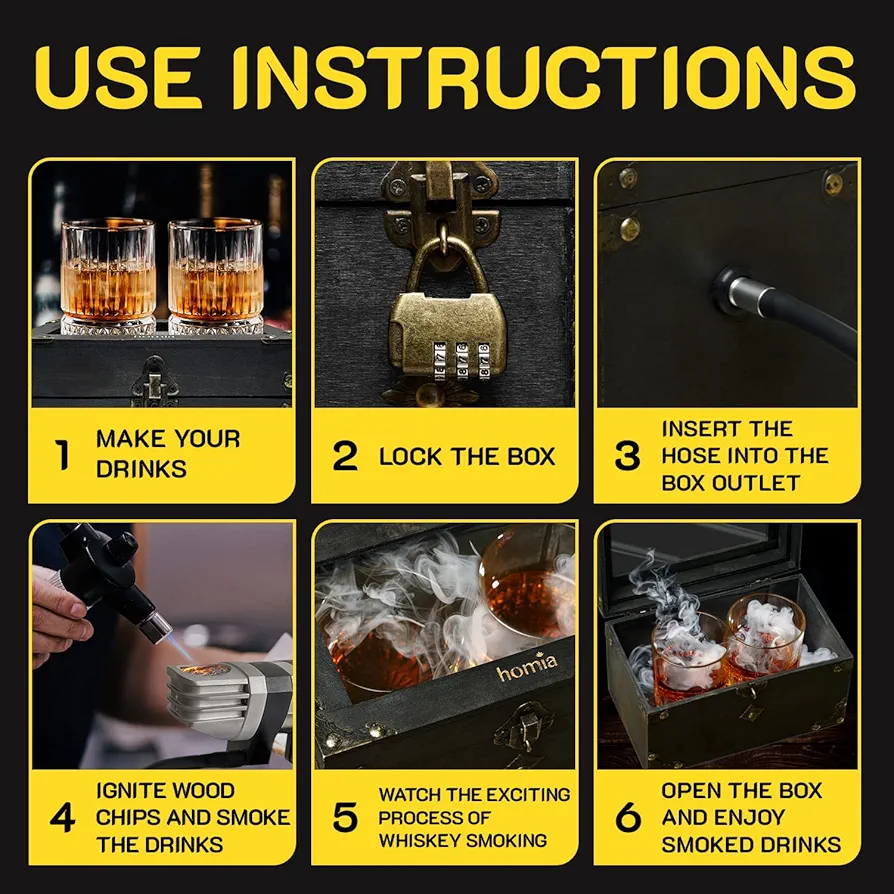 USE INSTRUCTIONS

1 MAKE YOUR DRINKS

2 LOCK THE BOX

3 INSERT THE HOSE INTO THE BOX OUTLET

4 IGNITE WOOD CHIPS AND SMOKE THE DRINKS

homia

5 WATCH THE EXCITING PROCESS OF WHISKEY SMOKING

6 OPEN THE BOX AND ENJOY SMOKED DRINKS