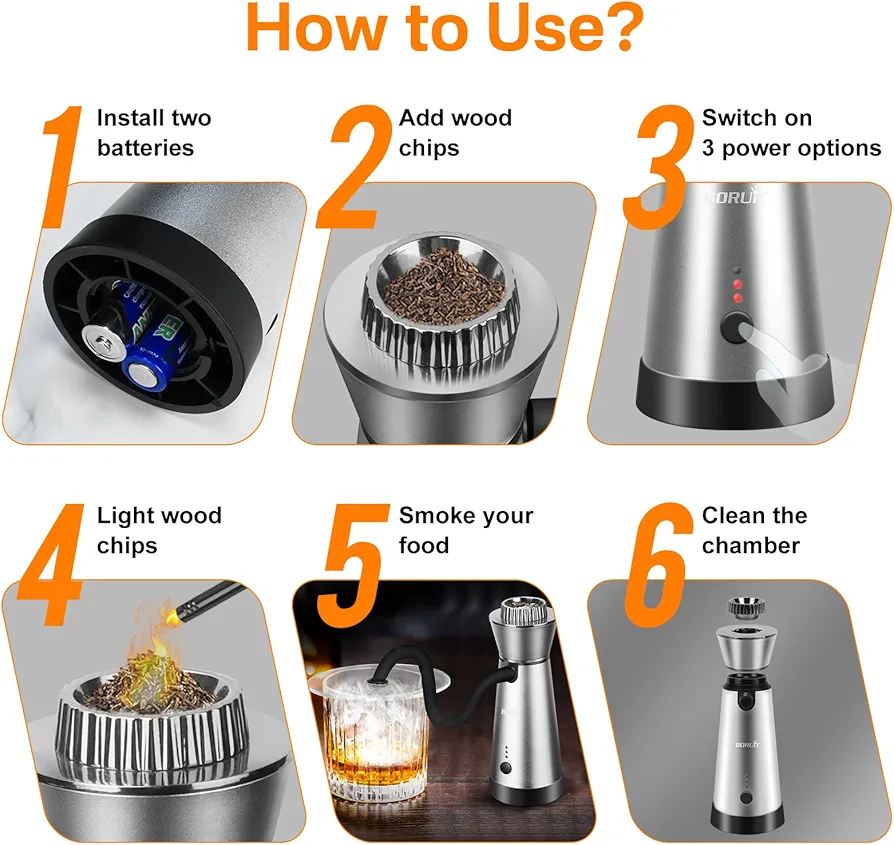 How to Use?

1 Install two batteries

2 Add wood chips

3 Switch on 3 power options

BORUIT

4 Light wood chips

5 Smoke your food

6 Clean the chamber

BORUIT