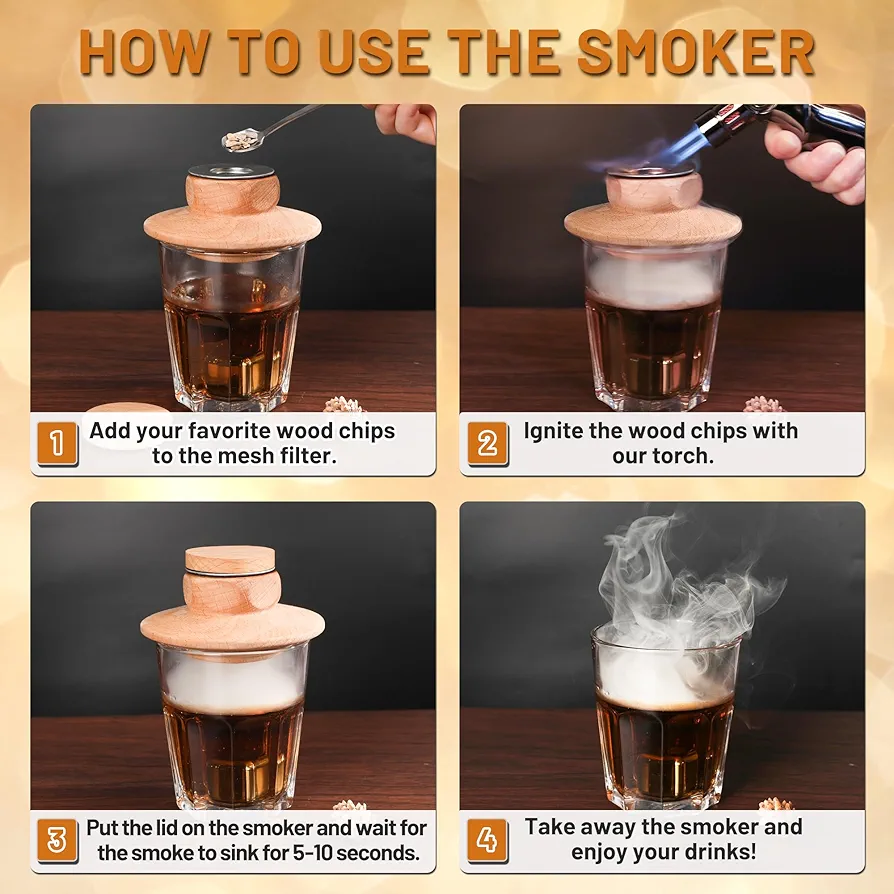 HOW TO USE THE SMOKER

1 Add your favorite wood chips to the mesh filter.

2 Ignite the wood chips with our torch.

3 Put the lid on the smoker and wait for the smoke to sink for 5-10 seconds.

4 Take away the smoker and enjoy your drinks!