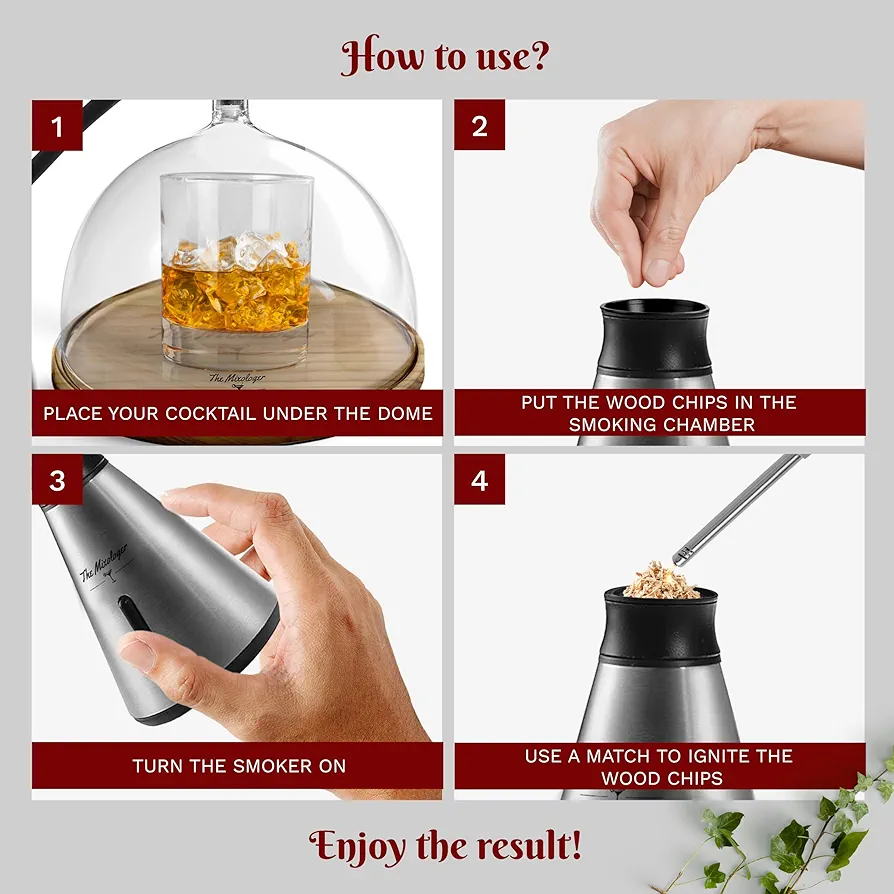 How to use?

1

The Mixologer

PLACE YOUR COCKTAIL UNDER THE DOME

2

PUT THE WOOD CHIPS IN THE SMOKING CHAMBER

3

The Mixologer

TURN THE SMOKER ON

4

USE A MATCH TO IGNITE THE WOOD CHIPS

Enjoy the result!