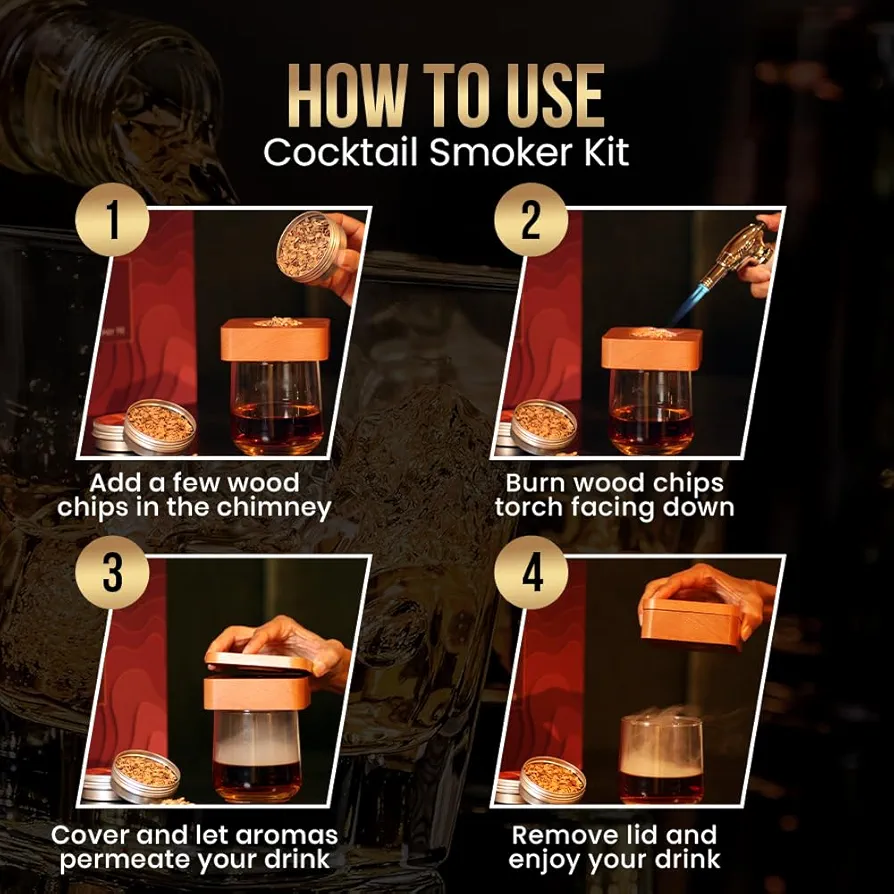 HOW TO USE
Cocktail Smoker Kit

1
Add a few wood chips in the chimney

2
Burn wood chips torch facing down

3
Cover and let aromas permeate your drink

4
Remove lid and enjoy your drink