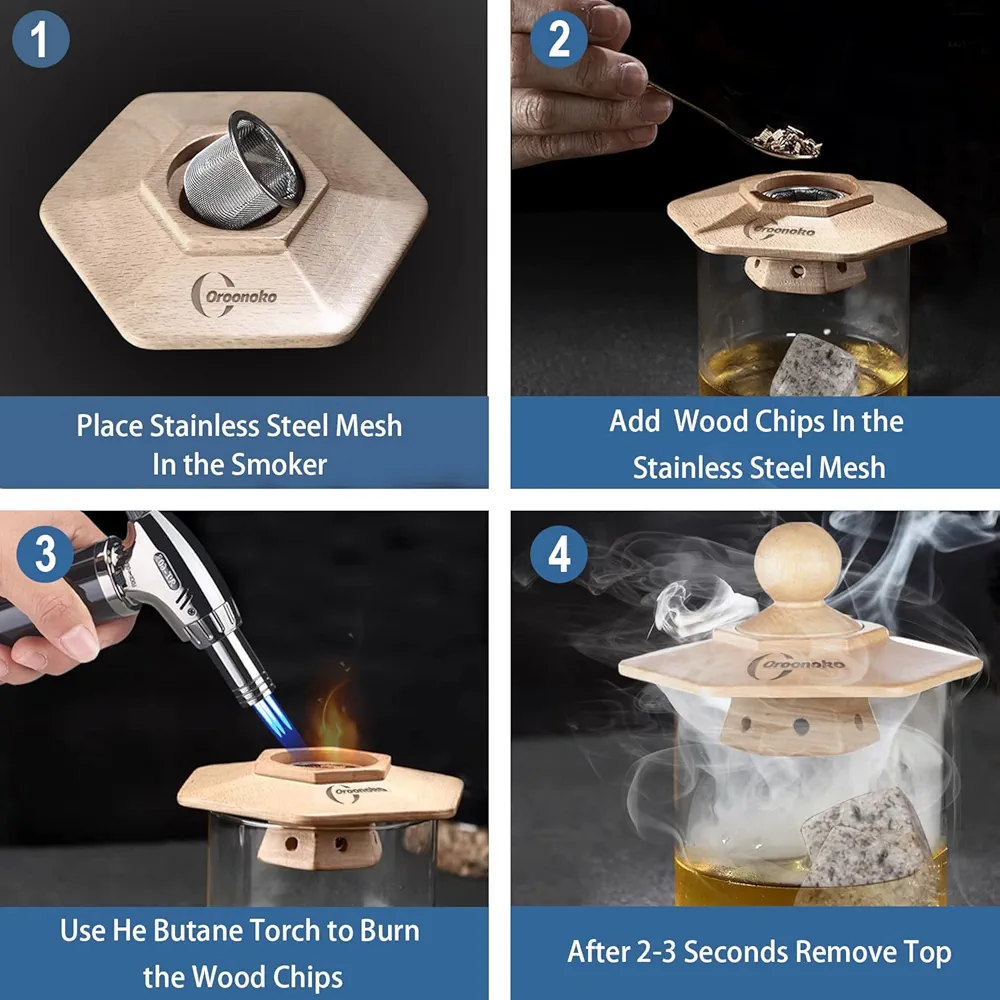 1

Oroonoko

Place Stainless Steel Mesh In the Smoker

2

Oroonoko

Add Wood Chips In the Stainless Steel Mesh

3

Oroonoko

Use He Butane Torch to Burn the Wood Chips

4

Oroonoko

After 2-3 Seconds Remove Top