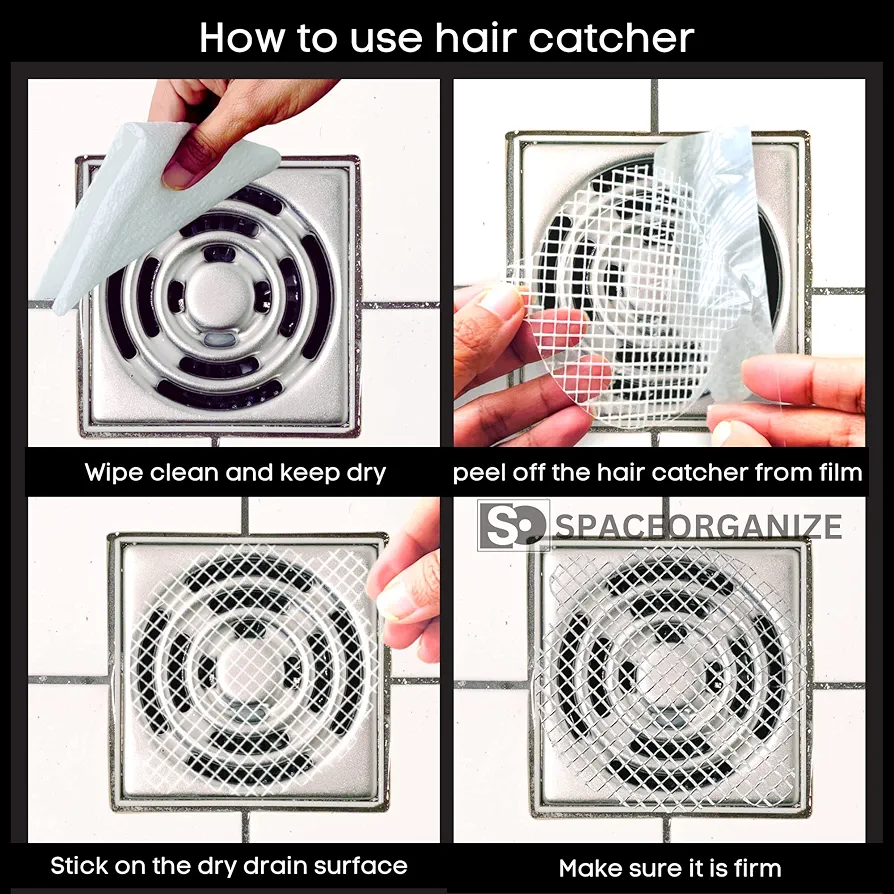 How to use hair catcher

Wipe clean and keep dry

peel off the hair catcher from film

SO SPACEORGANIZE

Stick on the dry drain surface

Make sure it is firm