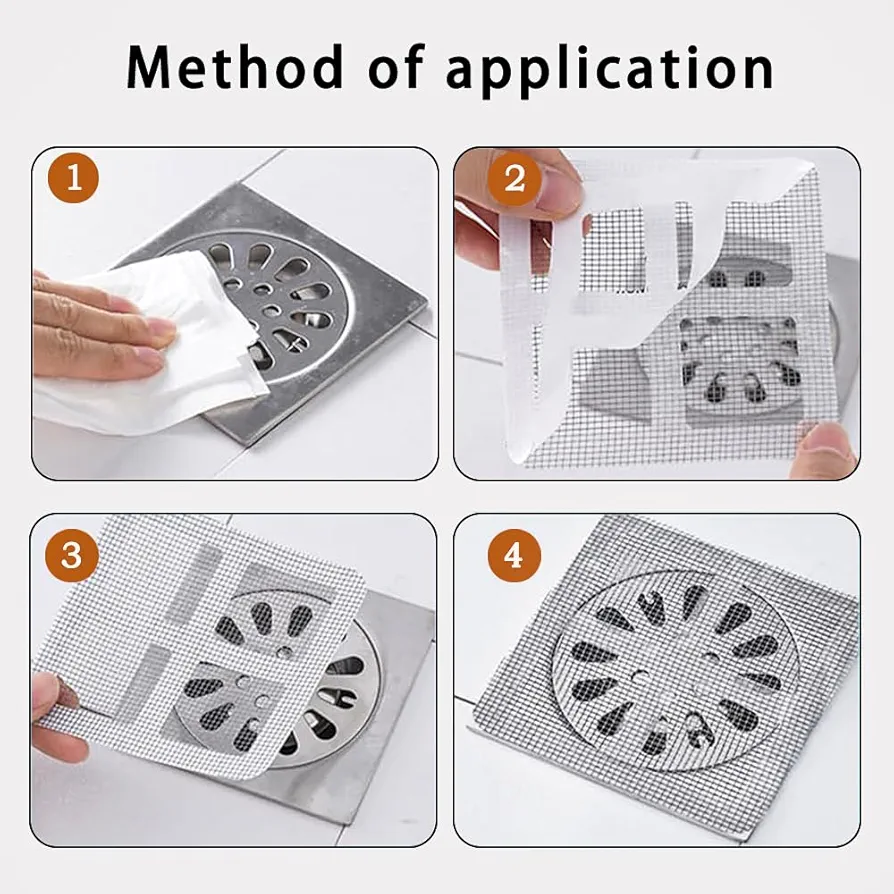 Method of application

1

2

3

4