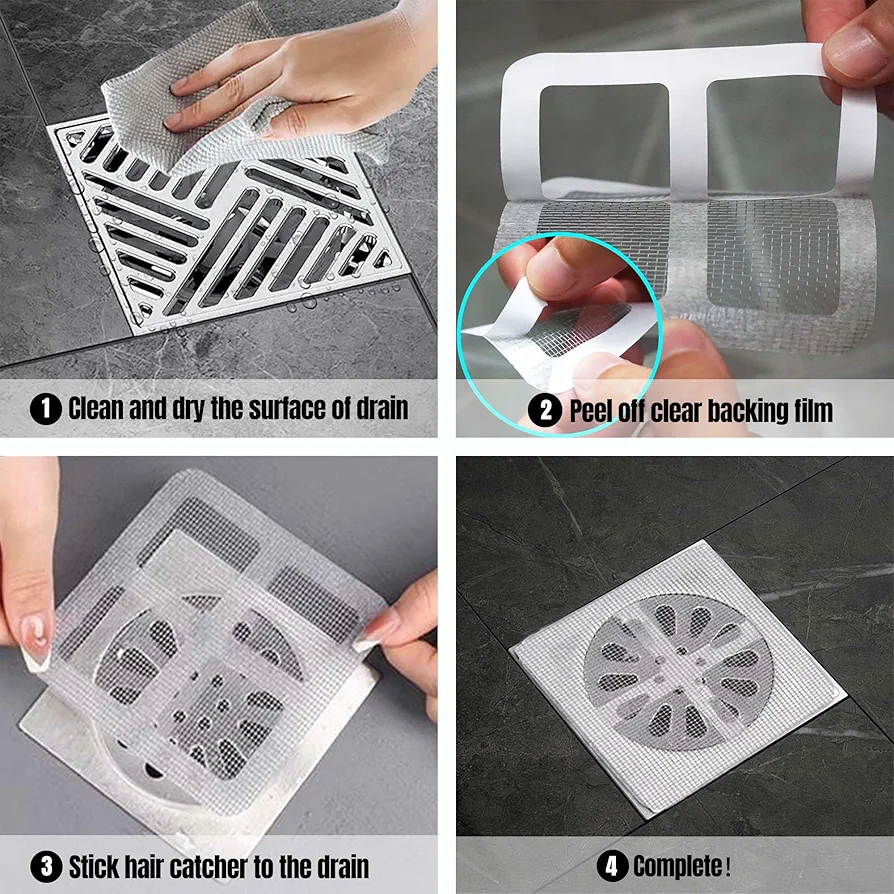 1 Clean and dry the surface of drain

2 Peel off clear backing film

3 Stick hair catcher to the drain

4 Complete!