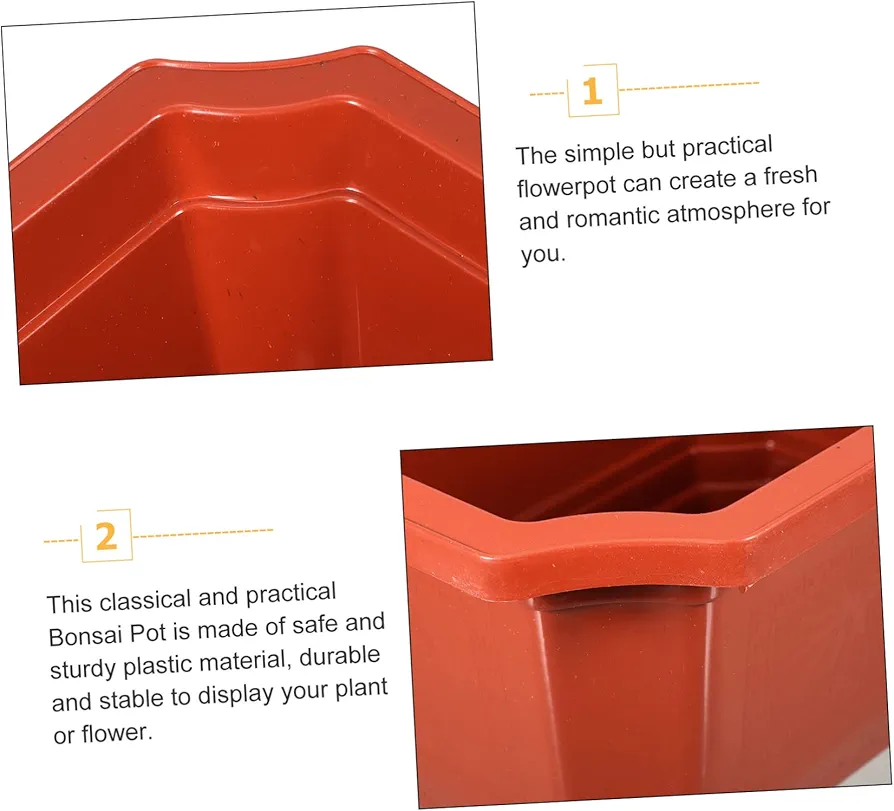 1

The simple but practical flowerpot can create a fresh and romantic atmosphere for you.

2

This classical and practical Bonsai Pot is made of safe and sturdy plastic material, durable and stable to display your plant or flower.