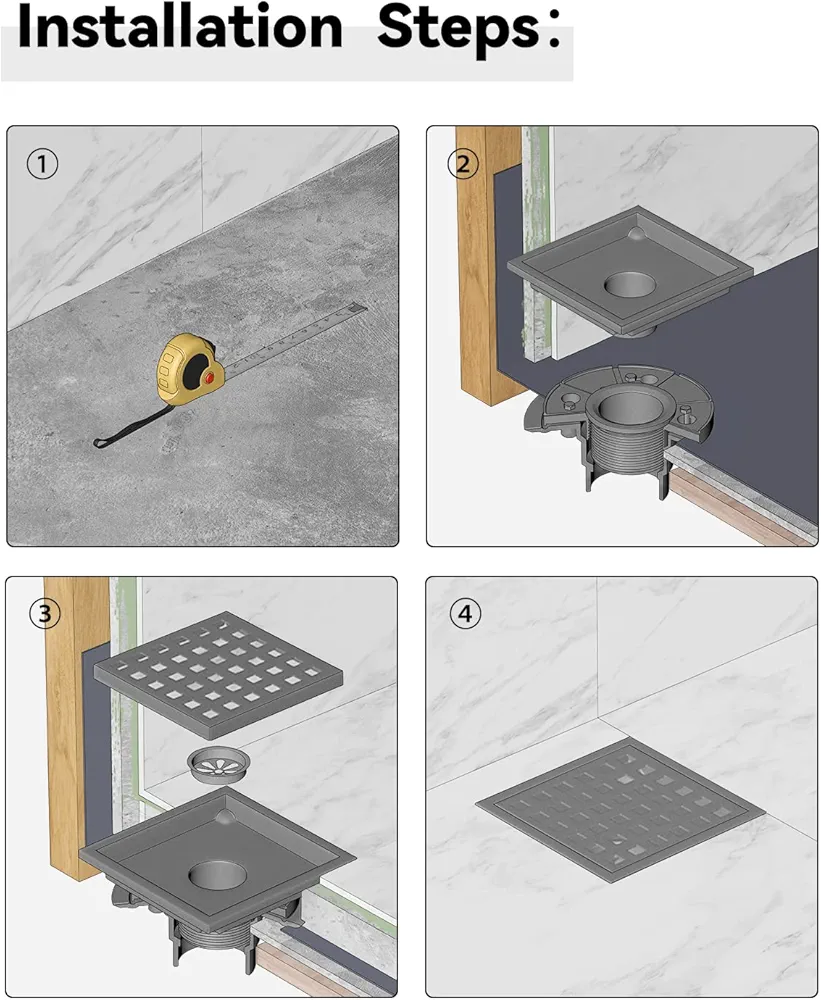 Installation Steps:

①

②

③

④