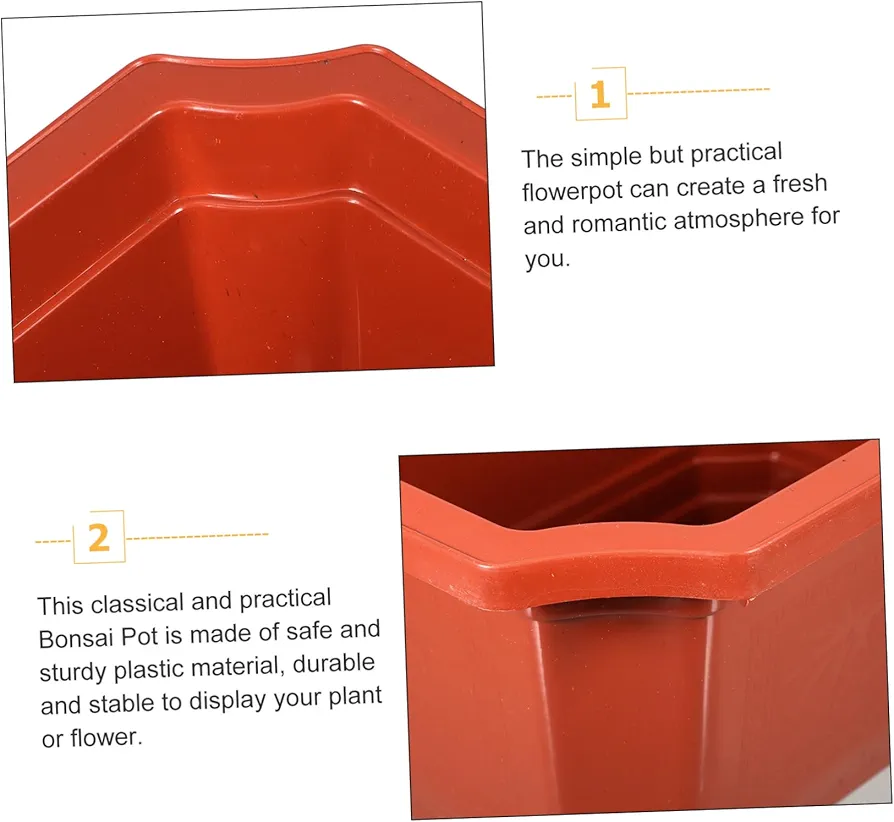 1

The simple but practical flowerpot can create a fresh and romantic atmosphere for you.

2

This classical and practical Bonsai Pot is made of safe and sturdy plastic material, durable and stable to display your plant or flower.