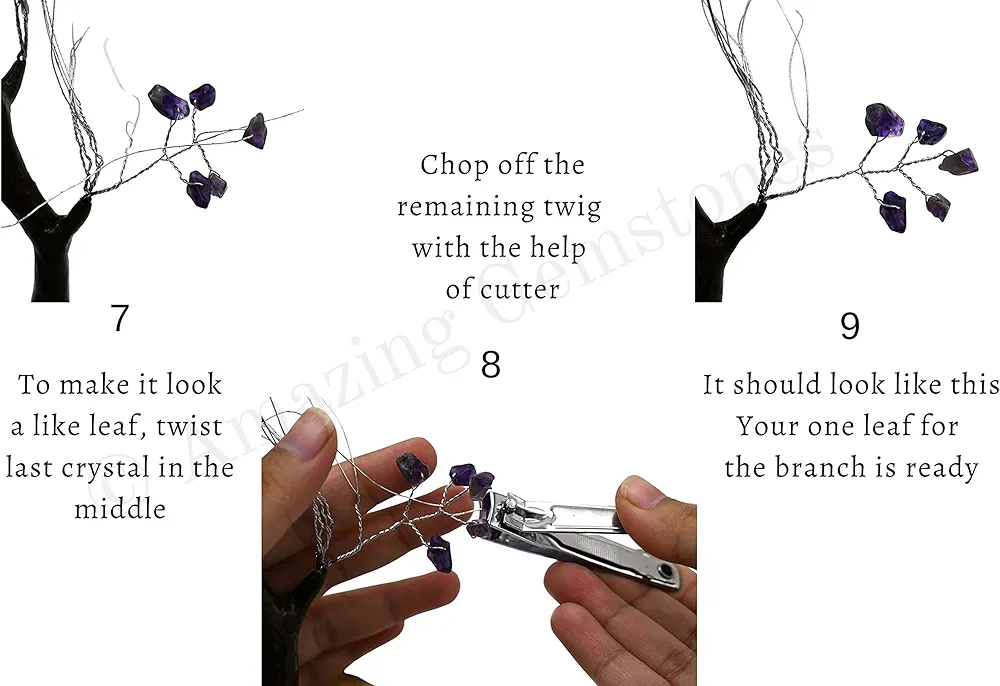 7

To make it look a like leaf, twist last crystal in the middle

Chop off the remaining twig with the help of cutter

8

9

It should look like this Your one leaf for the branch is ready

© Amazing Gemstones