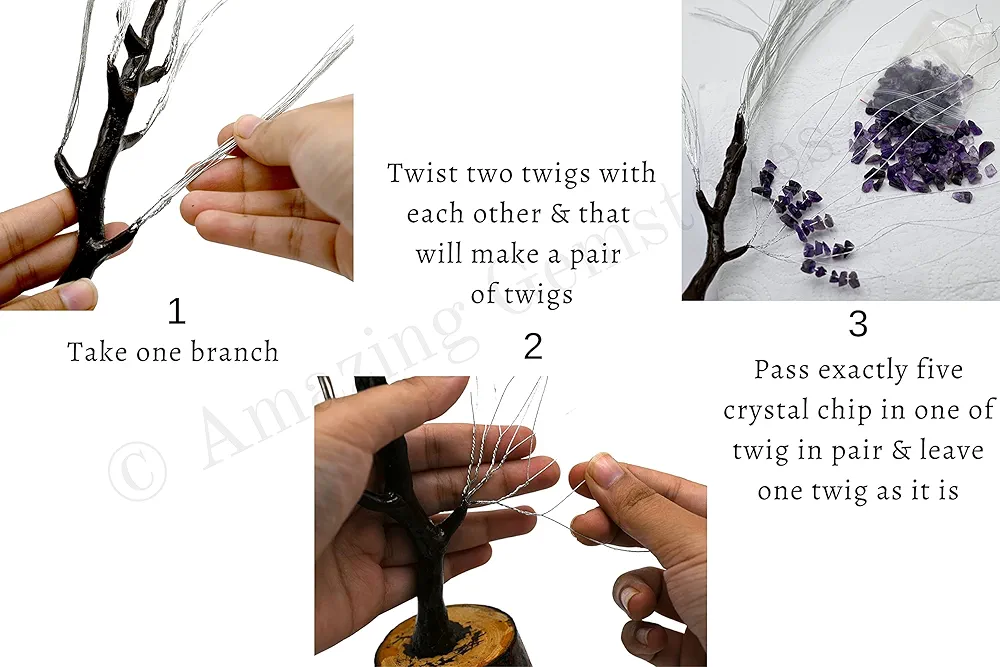 1
Take one branch

Twist two twigs with each other & that will make a pair of twigs

2

3
Pass exactly five crystal chip in one of twig in pair & leave one twig as it is

© Amazing Gemstones