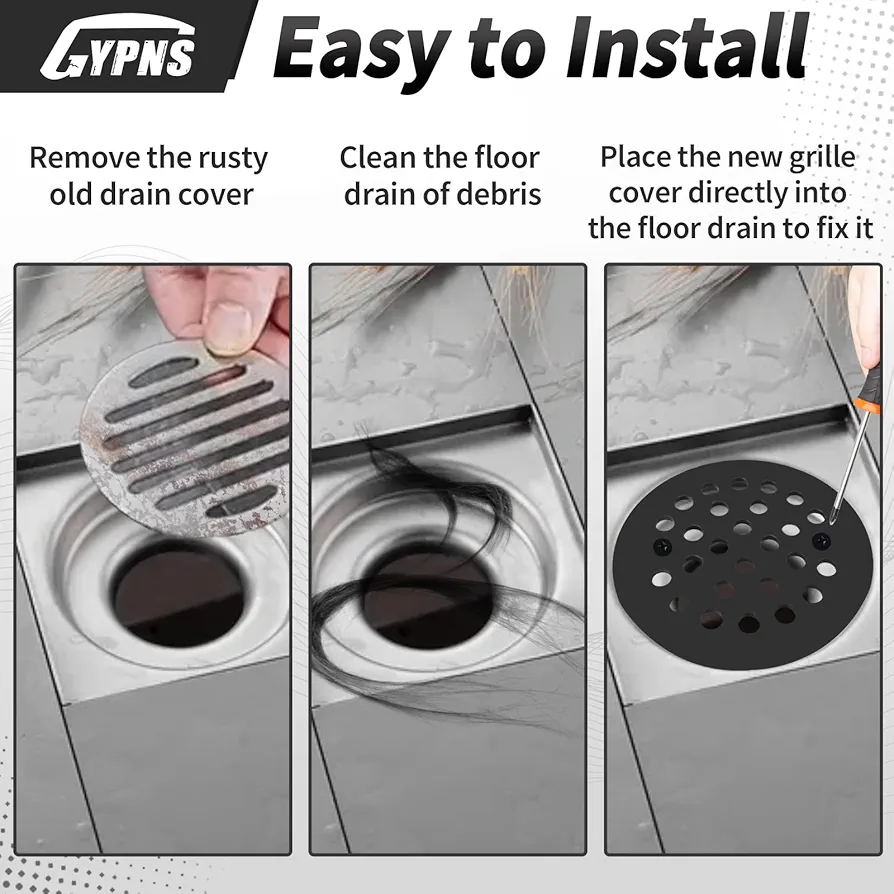 GYPNS Easy to Install

Remove the rusty old drain cover

Clean the floor drain of debris

Place the new grille cover directly into the floor drain to fix it