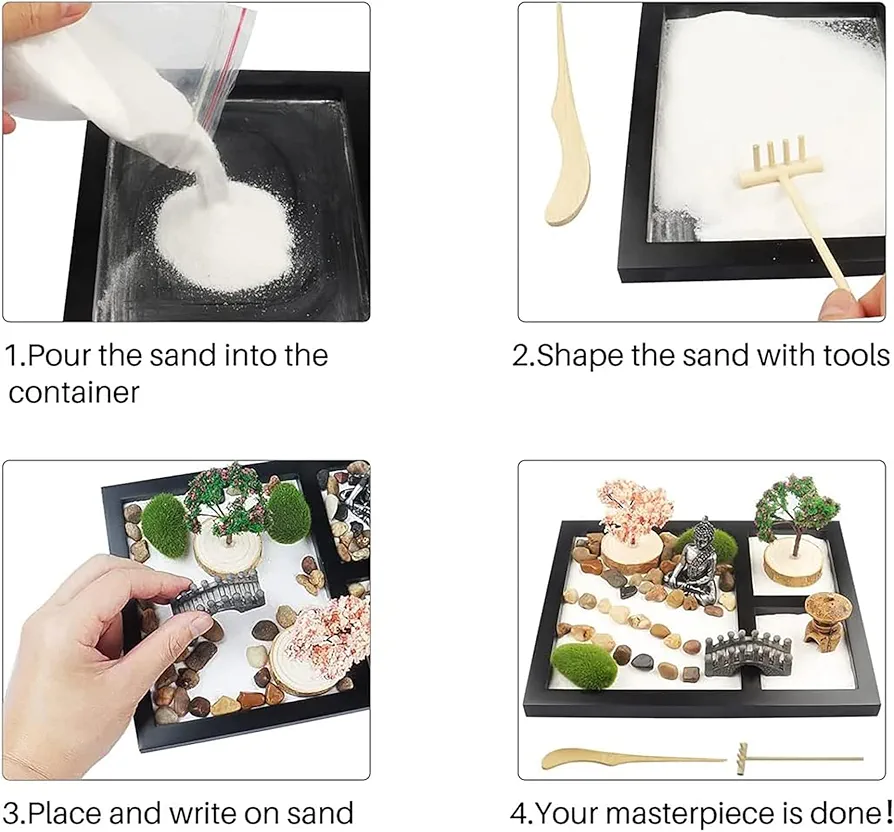 1.Pour the sand into the container

2.Shape the sand with tools

3.Place and write on sand

4.Your masterpiece is done!