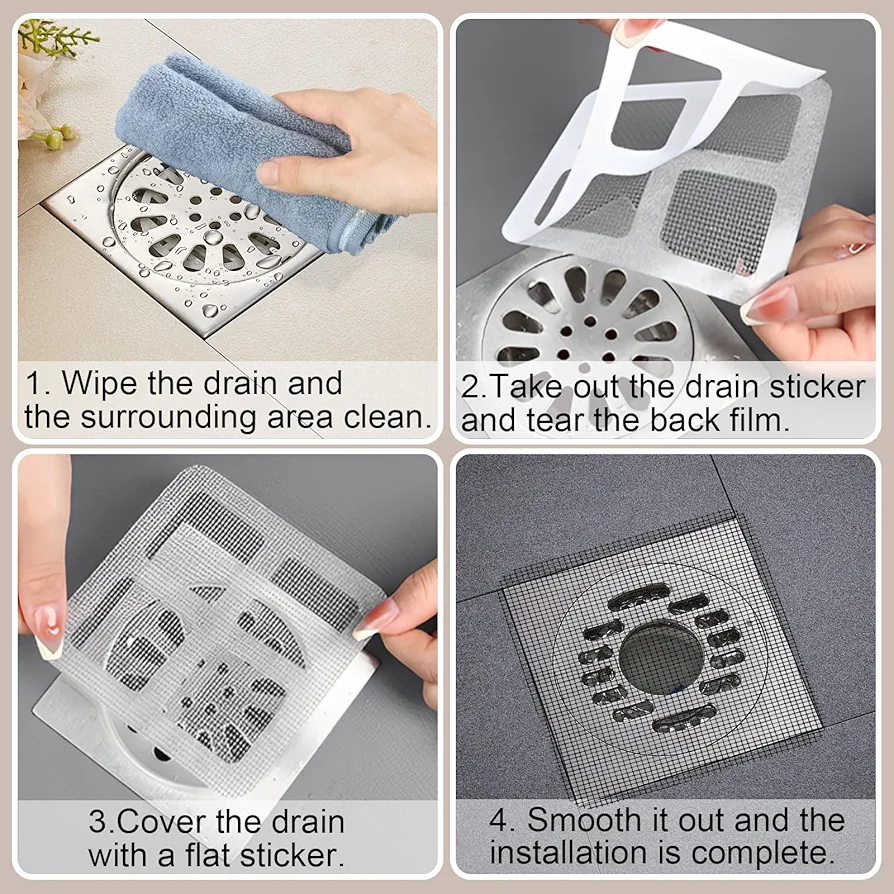 1. Wipe the drain and the surrounding area clean.

2.Take out the drain sticker and tear the back film.

3.Cover the drain with a flat sticker.

4. Smooth it out and the installation is complete.