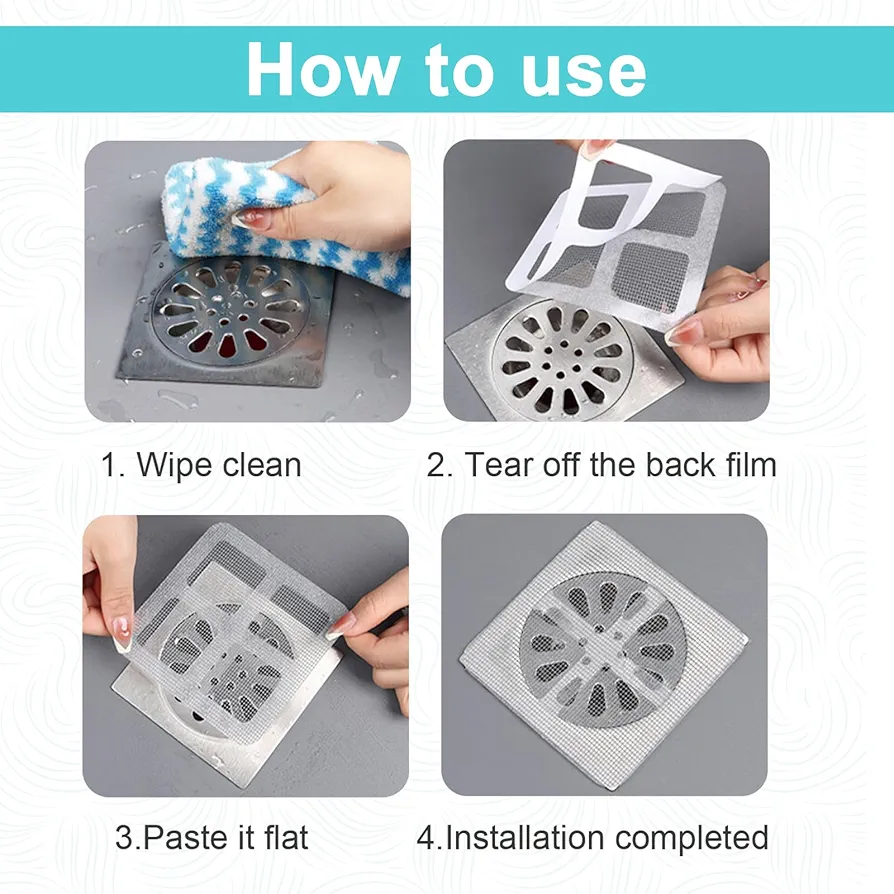 How to use

1. Wipe clean

2. Tear off the back film

3.Paste it flat

4.Installation completed