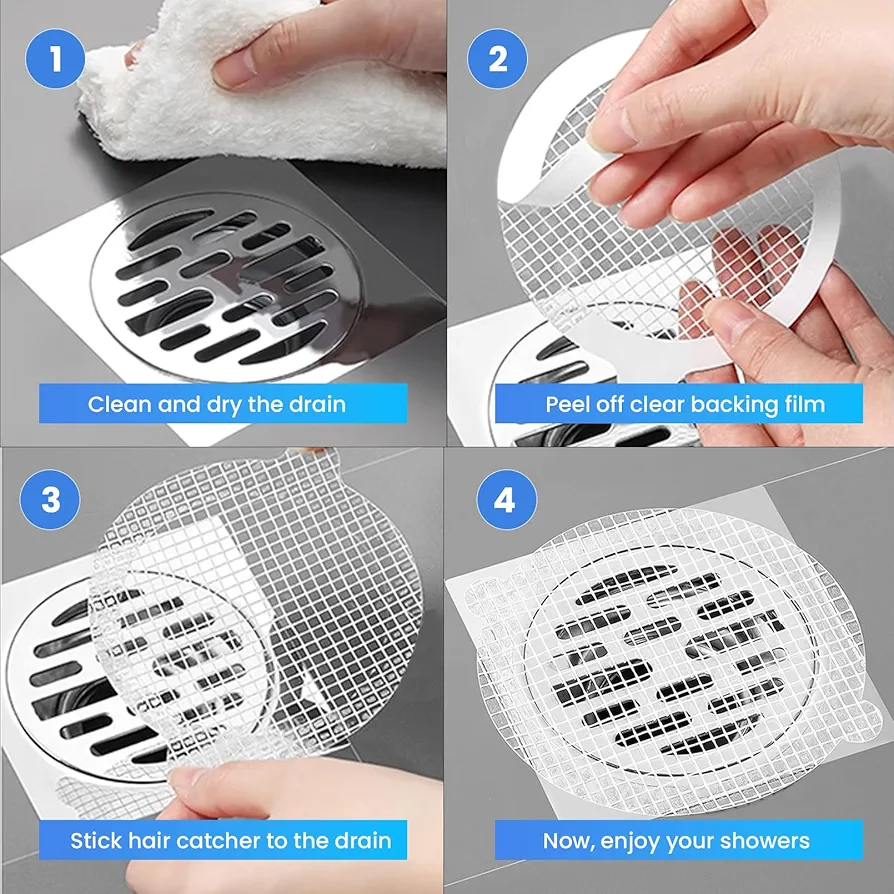 1

Clean and dry the drain

2

Peel off clear backing film

3

Stick hair catcher to the drain

4

Now, enjoy your showers