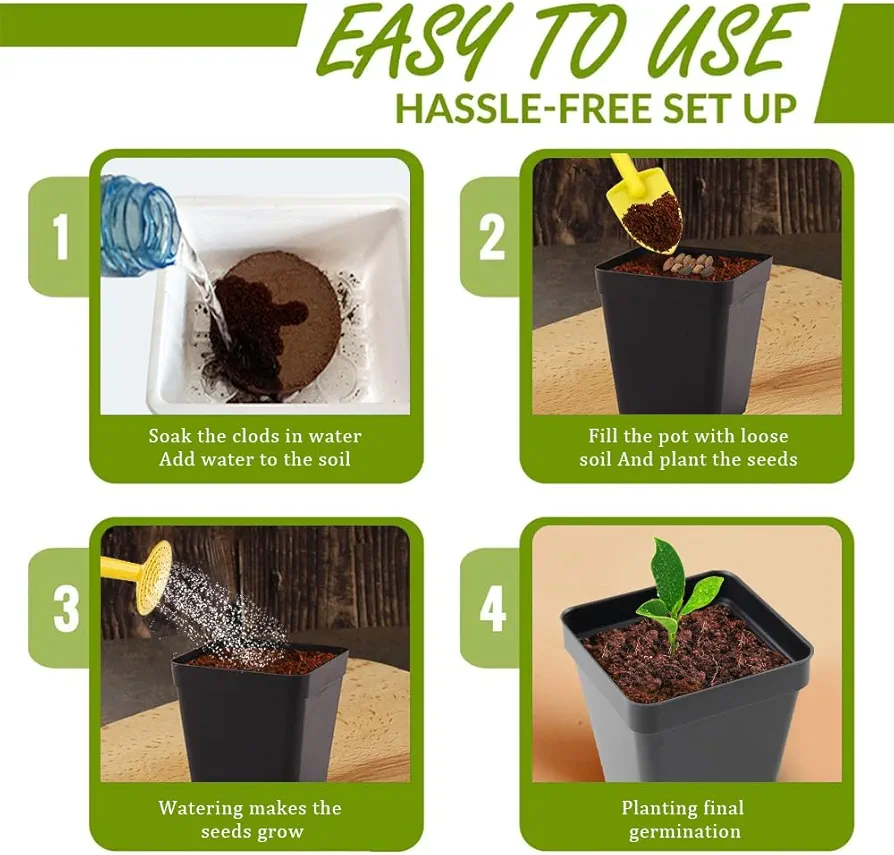 EASY TO USE
HASSLE-FREE SET UP

1
Soak the clods in water
Add water to the soil

2
Fill the pot with loose
soil And plant the seeds

3
Watering makes the
seeds grow

4
Planting final
germination