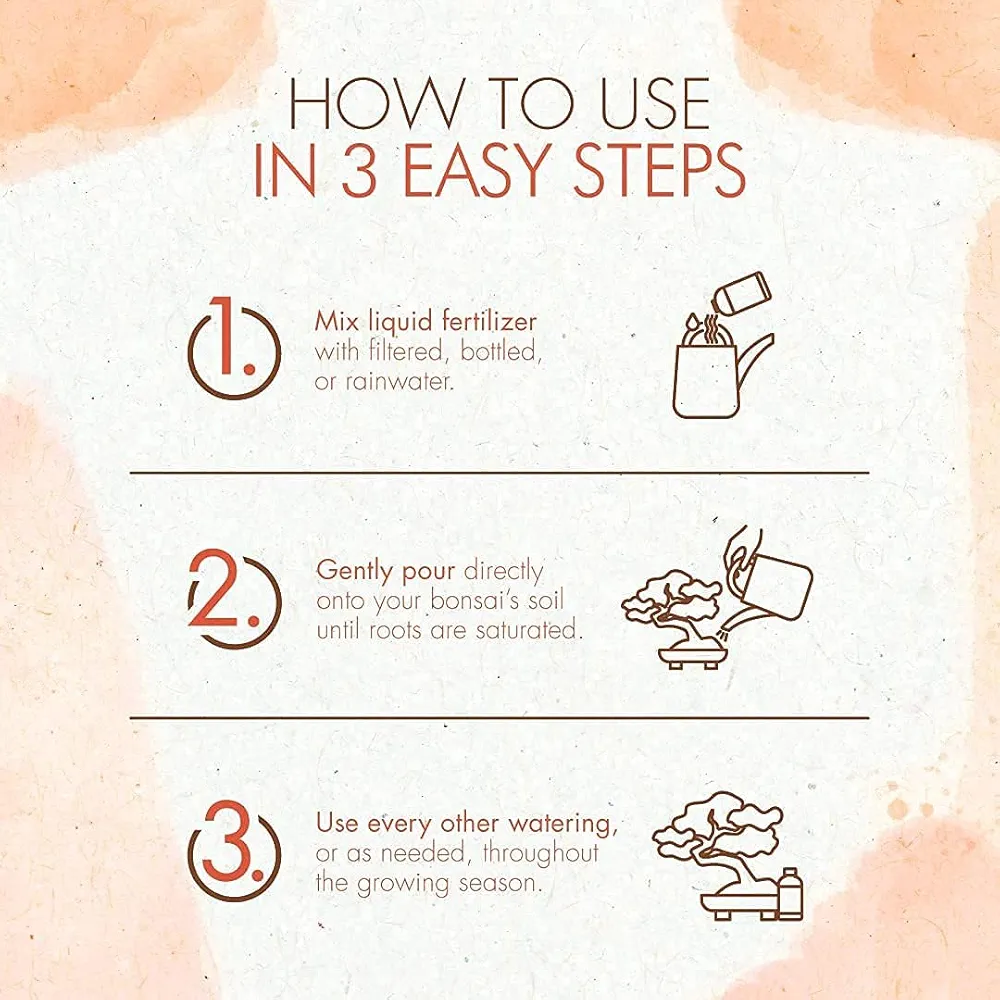 HOW TO USE
IN 3 EASY STEPS

1. Mix liquid fertilizer with filtered, bottled, or rainwater.

2. Gently pour directly onto your bonsai's soil until roots are saturated.

3. Use every other watering, or as needed, throughout the growing season.