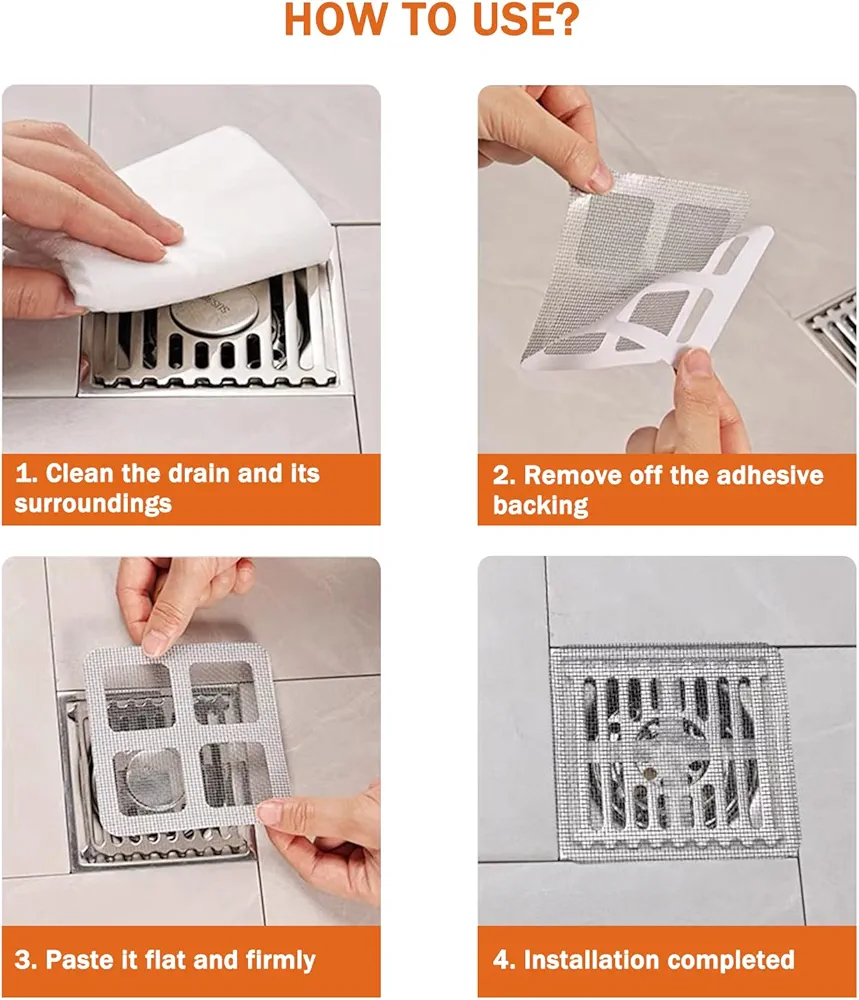 HOW TO USE?

1. Clean the drain and its surroundings

2. Remove off the adhesive backing

3. Paste it flat and firmly

4. Installation completed