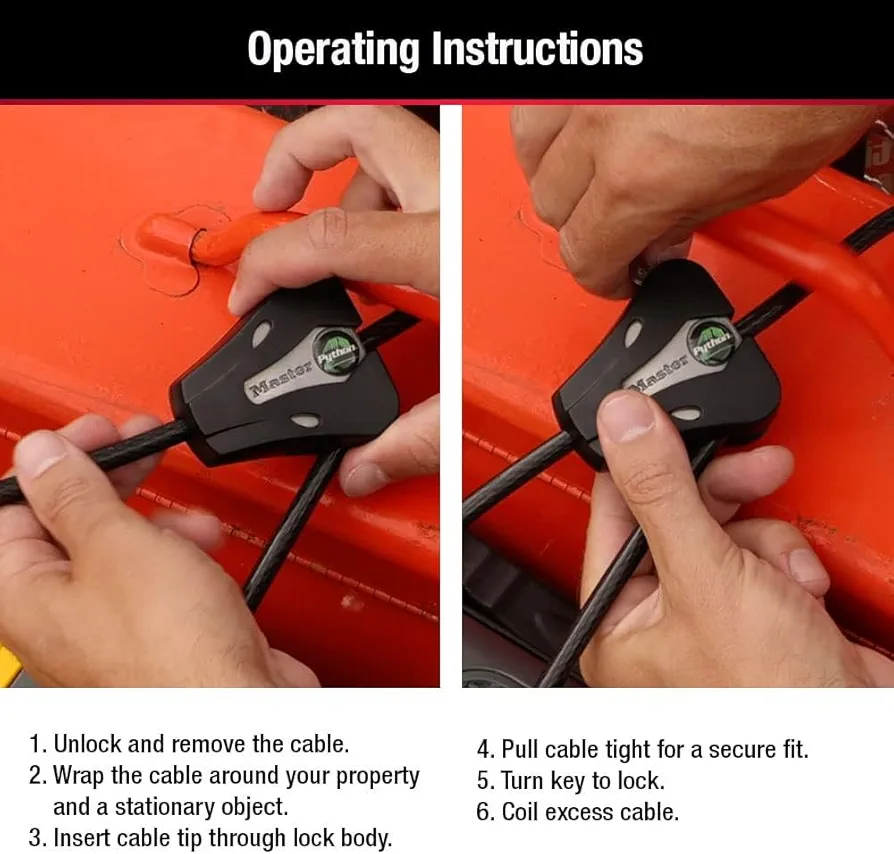 Operating Instructions

Master Python

Master Python

1. Unlock and remove the cable.
2. Wrap the cable around your property and a stationary object.
3. Insert cable tip through lock body.

4. Pull cable tight for a secure fit.
5. Turn key to lock.
6. Coil excess cable.