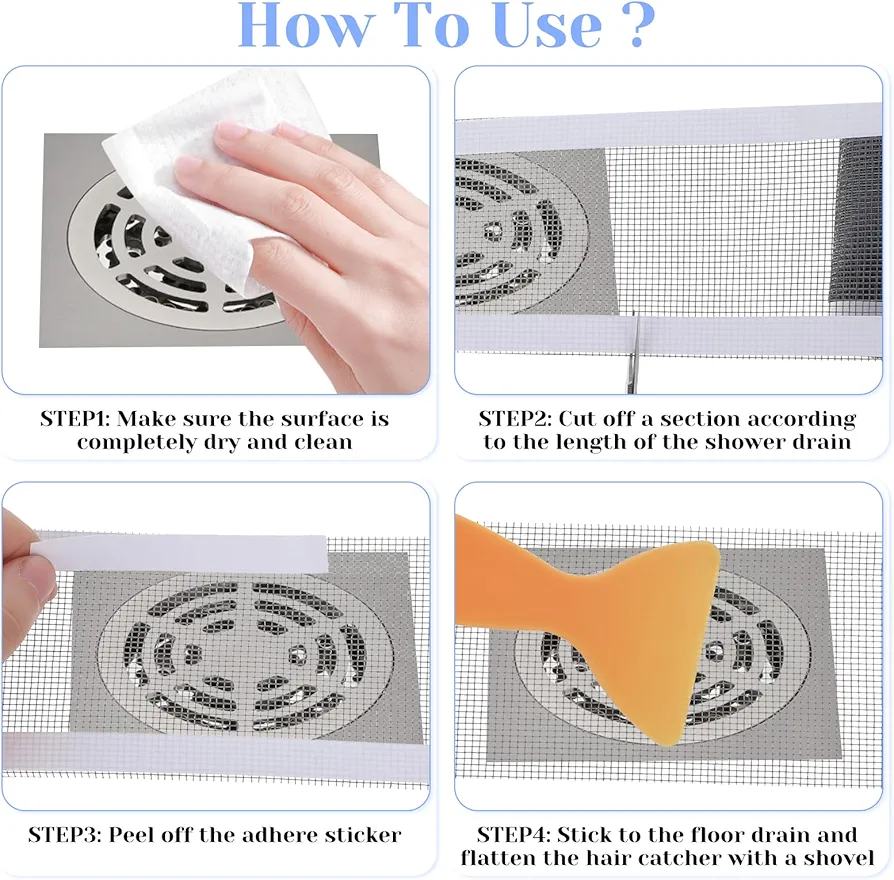 How To Use ?

STEP1: Make sure the surface is completely dry and clean

STEP2: Cut off a section according to the length of the shower drain

STEP3: Peel off the adhere sticker

STEP4: Stick to the floor drain and flatten the hair catcher with a shovel