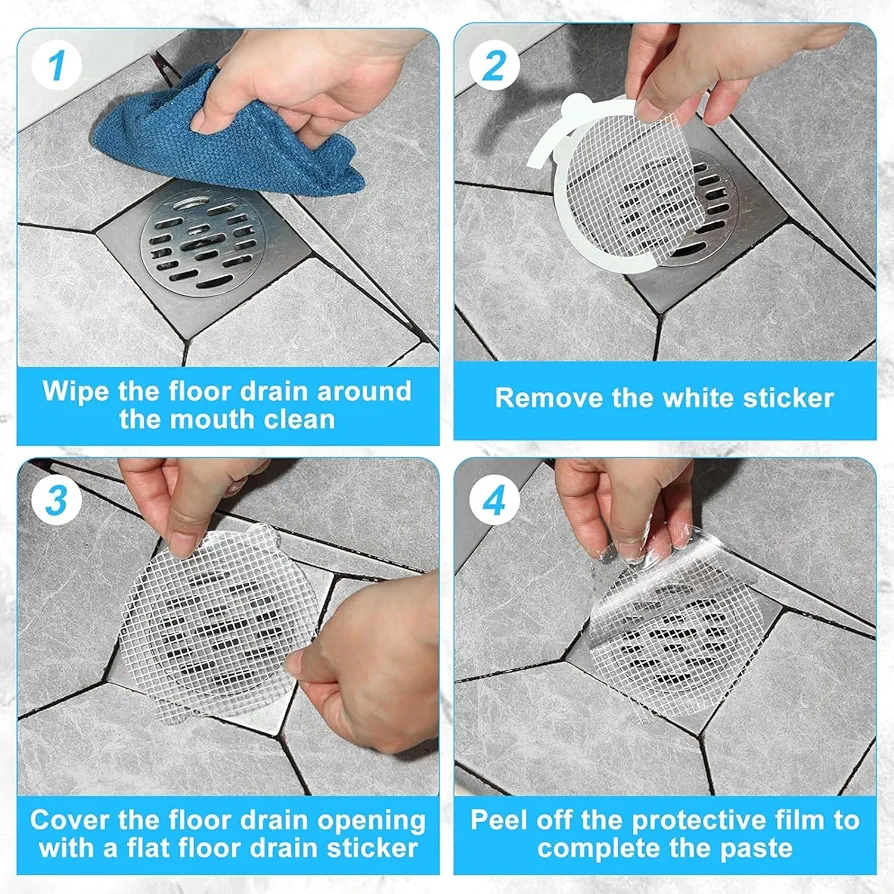 1

Wipe the floor drain around the mouth clean

2

Remove the white sticker

3

Cover the floor drain opening with a flat floor drain sticker

4

Peel off the protective film to complete the paste