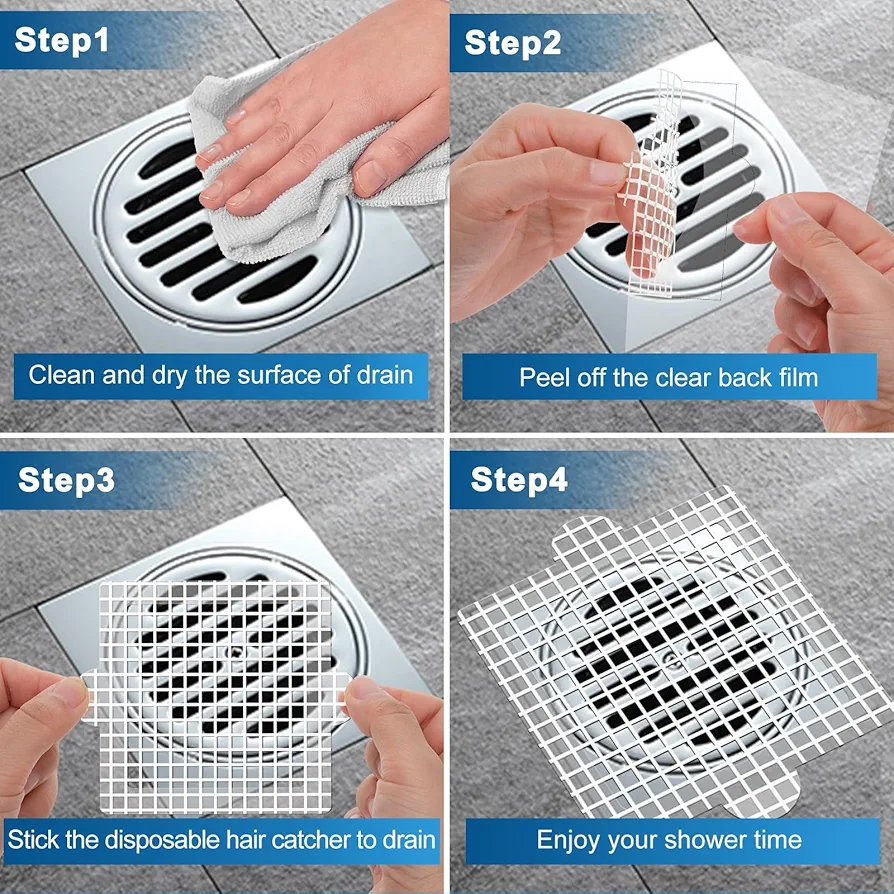 Step1

Clean and dry the surface of drain

Step2

Peel off the clear back film

Step3

Stick the disposable hair catcher to drain

Step4

Enjoy your shower time