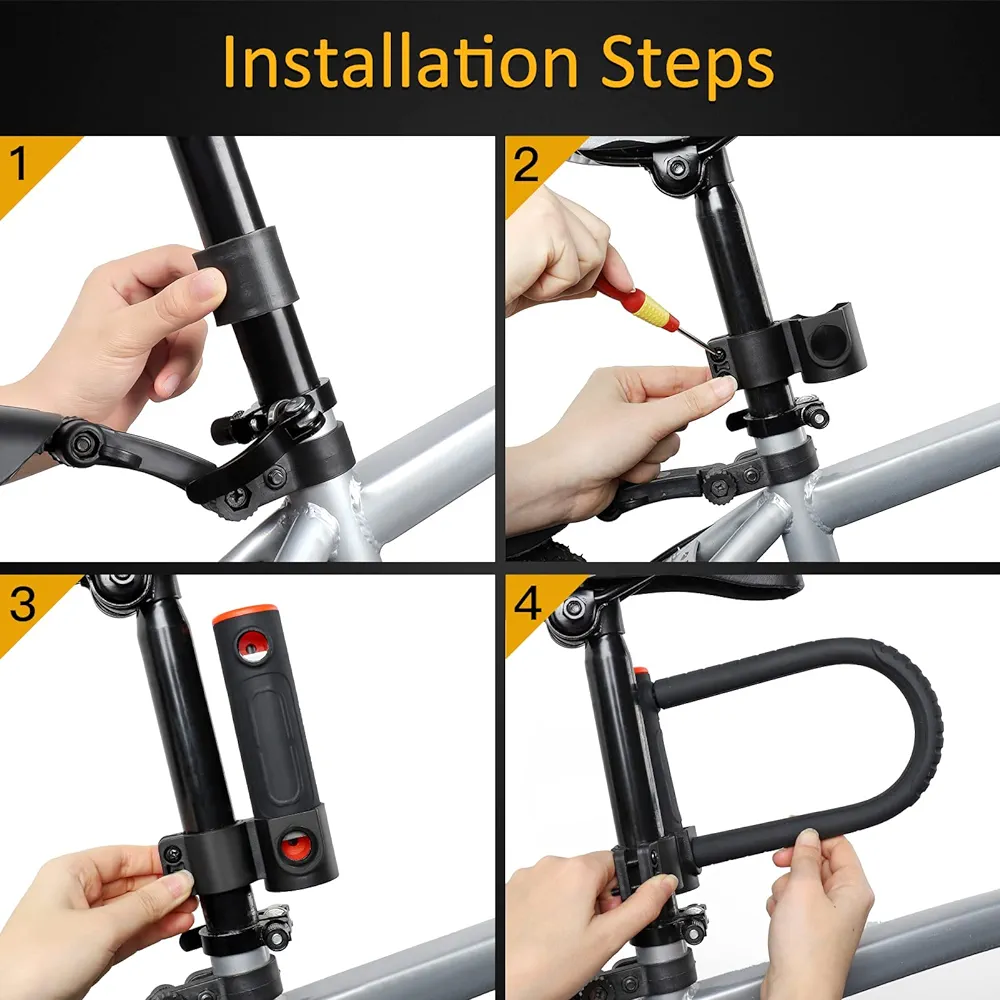 Installation Steps

1

2

3

4