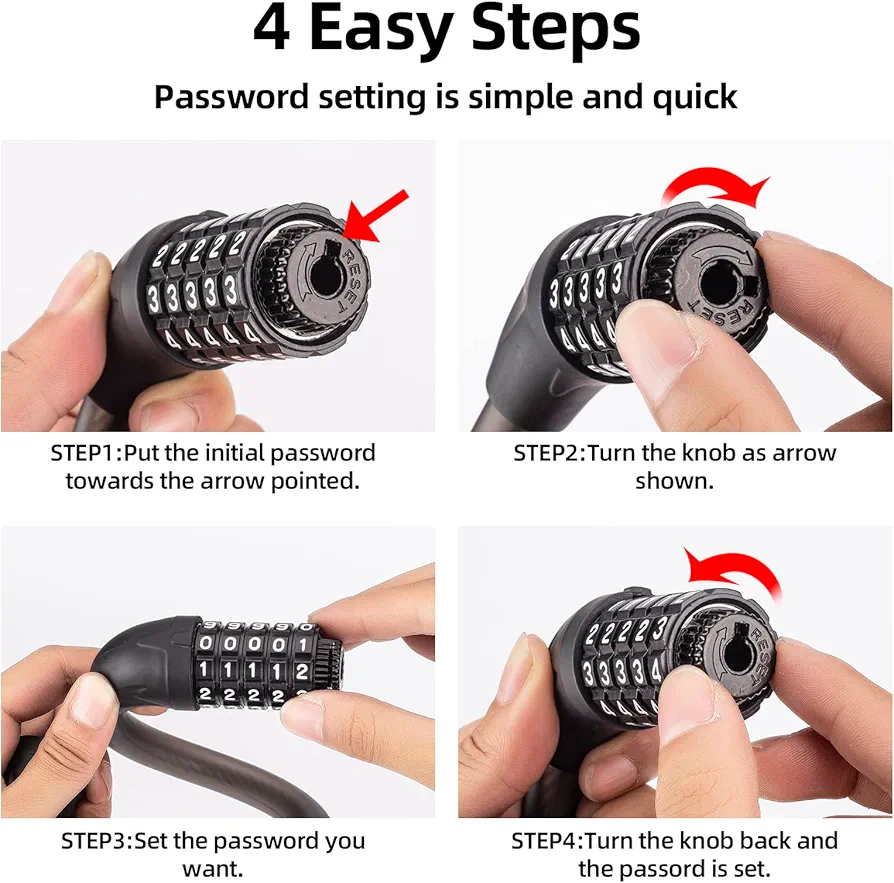 4 Easy Steps

Password setting is simple and quick

2 2 2 2 2
3 3 3 3 3
4 4 4 4 4
RESET

STEP1:Put the initial password towards the arrow pointed.

3 3 3 3 3
RESET

STEP2:Turn the knob as arrow shown.

0 0 0 0 1
1 1 1 1 2
2 2 2 2

STEP3:Set the password you want.

2 2 2 2 3
3 3 3 3 4
RESET

STEP4:Turn the knob back and the passord is set.