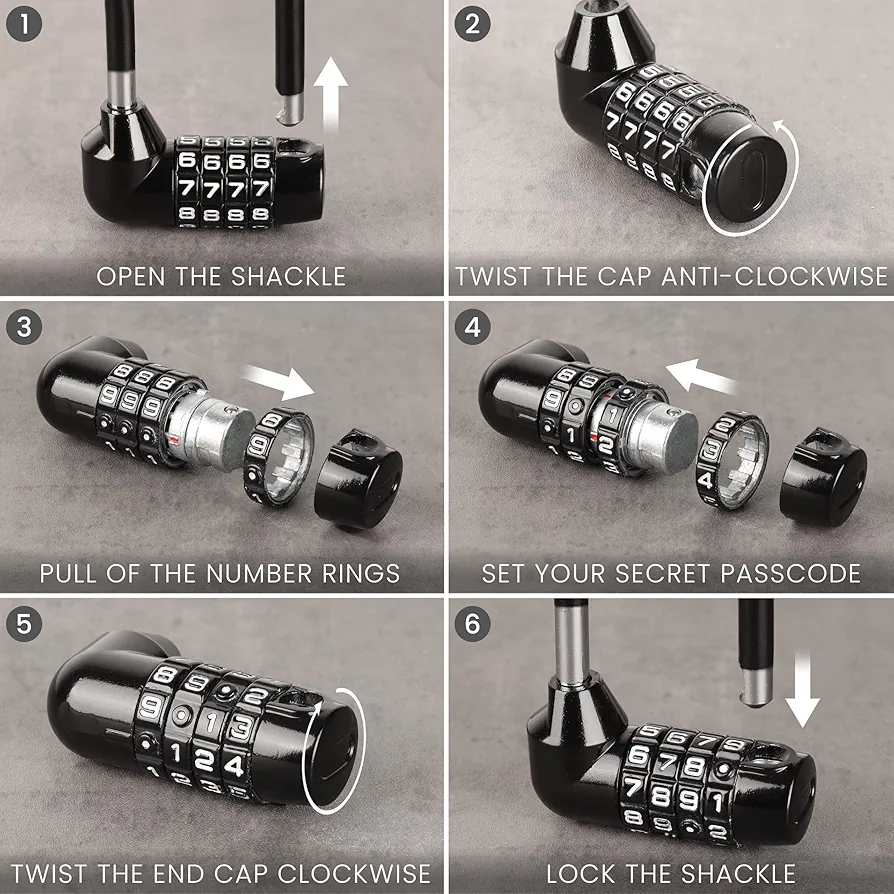 1
OPEN THE SHACKLE

2
TWIST THE CAP ANTI-CLOCKWISE

3
PULL OF THE NUMBER RINGS

4
SET YOUR SECRET PASSCODE

5
TWIST THE END CAP CLOCKWISE

6
LOCK THE SHACKLE