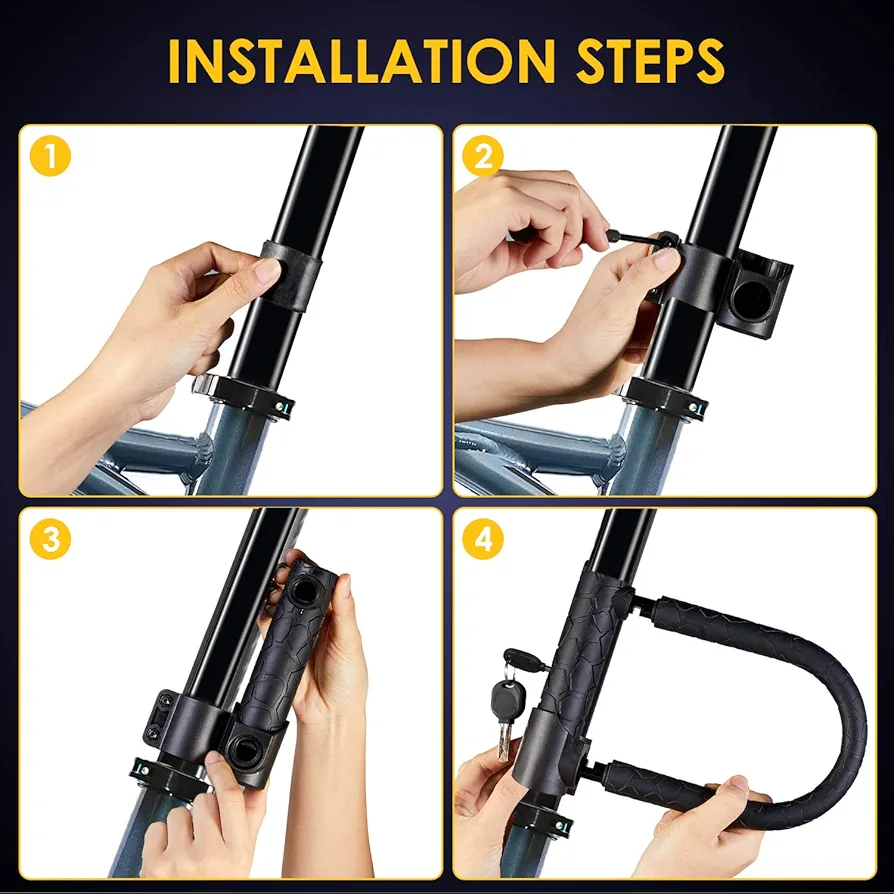 INSTALLATION STEPS

1

2

3

4