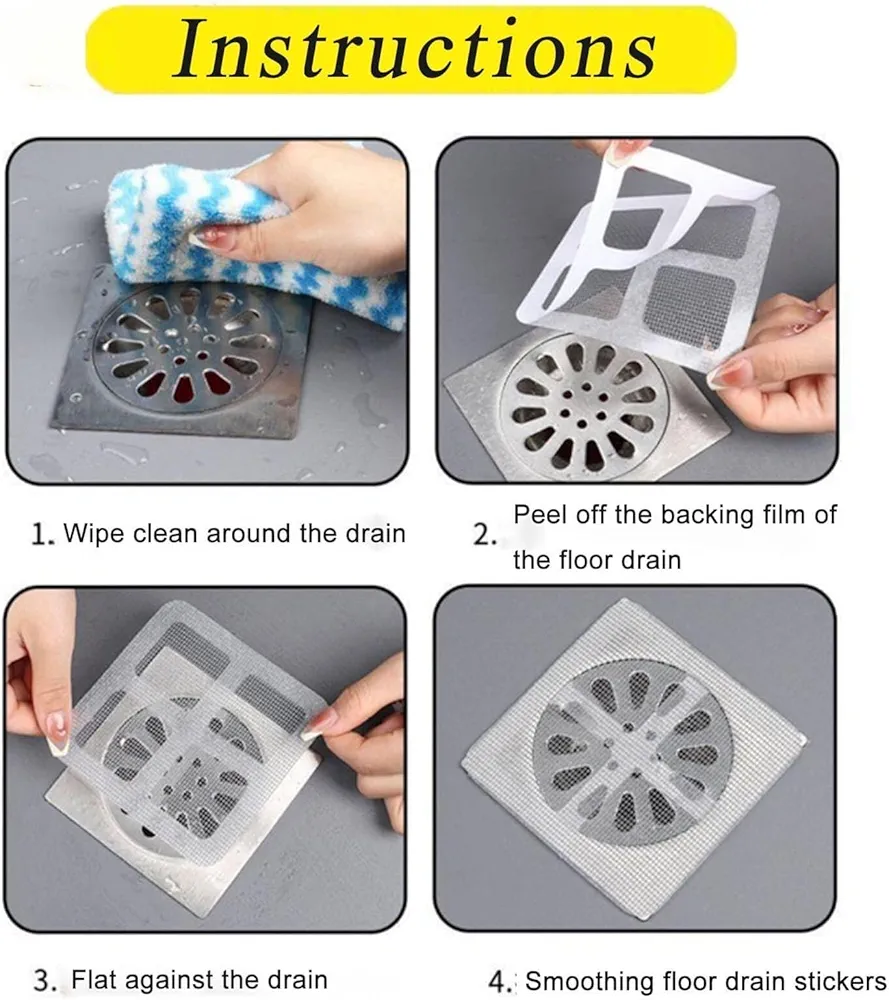 Instructions

1. Wipe clean around the drain

2. Peel off the backing film of the floor drain

3. Flat against the drain

4. Smoothing floor drain stickers