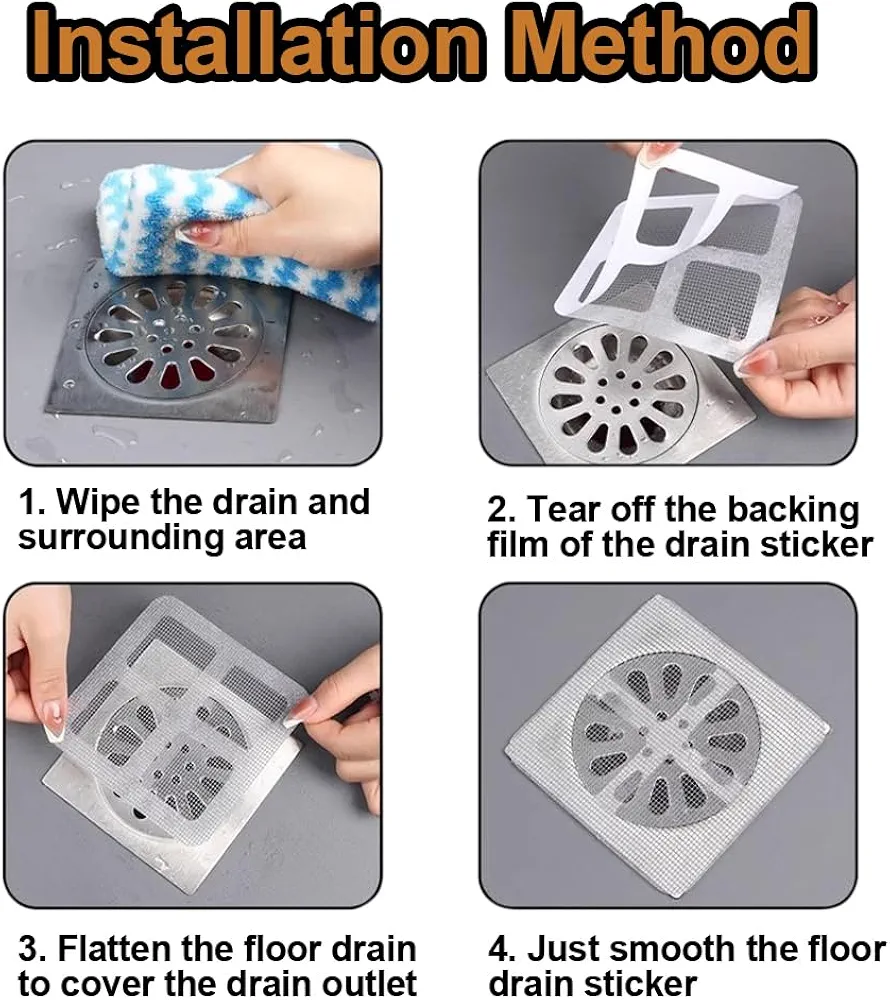 Installation Method

1. Wipe the drain and surrounding area

2. Tear off the backing film of the drain sticker

3. Flatten the floor drain to cover the drain outlet

4. Just smooth the floor drain sticker