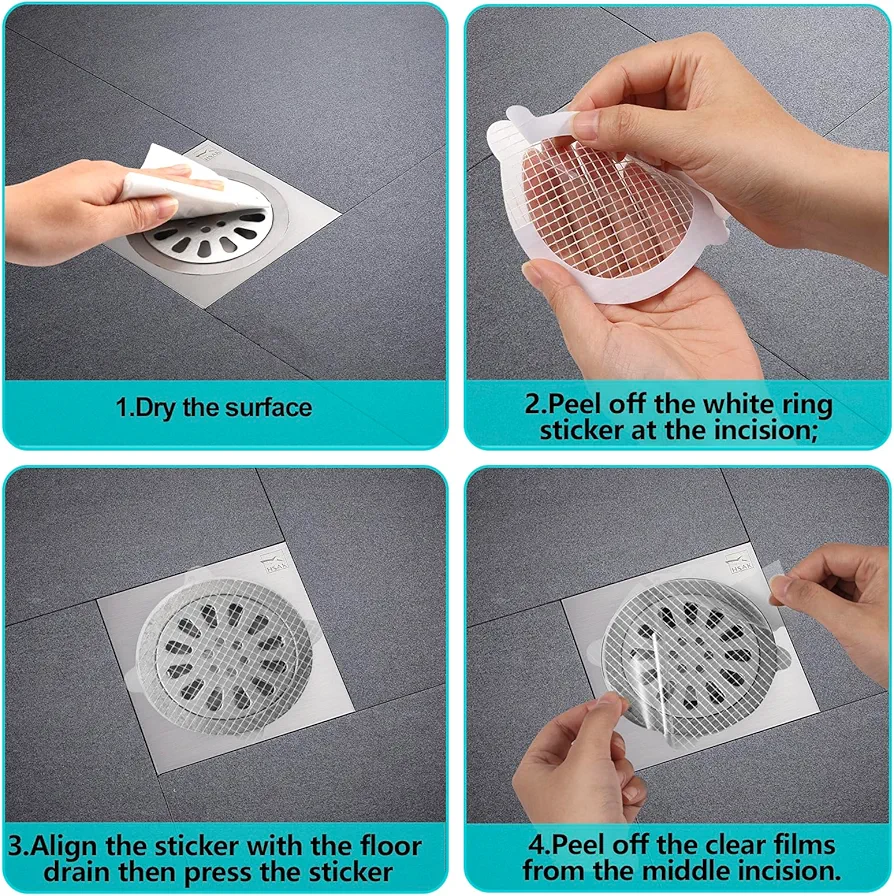 1.Dry the surface

2.Peel off the white ring sticker at the incision;

3.Align the sticker with the floor drain then press the sticker

4.Peel off the clear films from the middle incision.