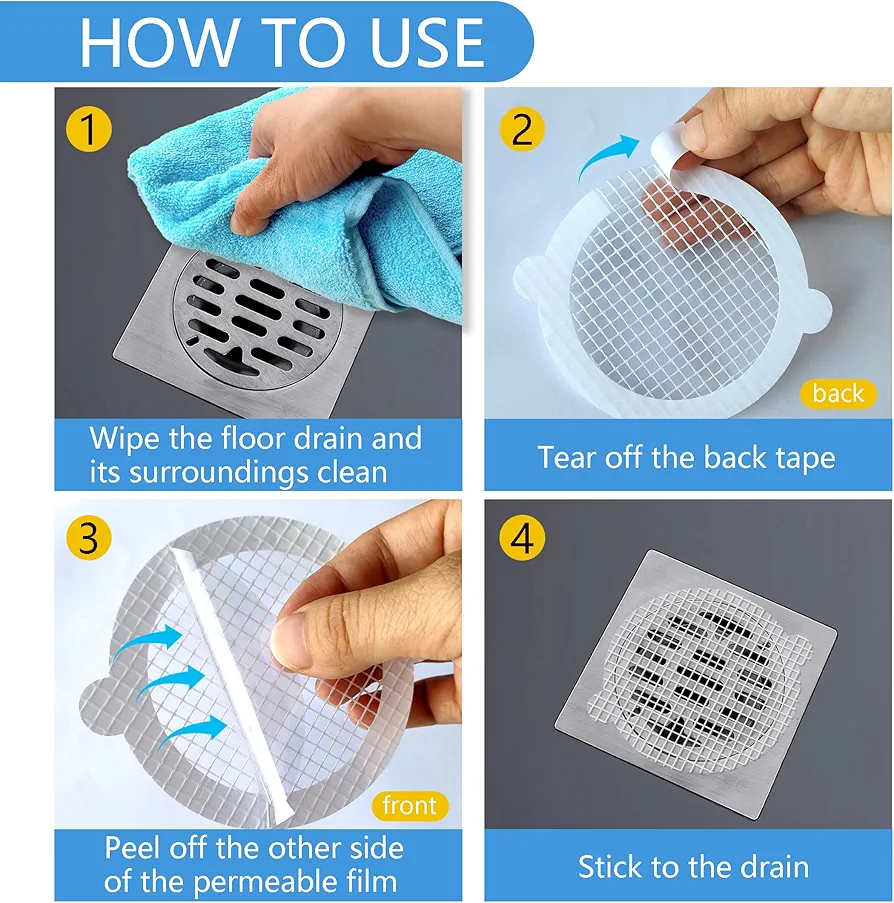 HOW TO USE

1

Wipe the floor drain and its surroundings clean

2

back

Tear off the back tape

3

front

Peel off the other side of the permeable film

4

Stick to the drain