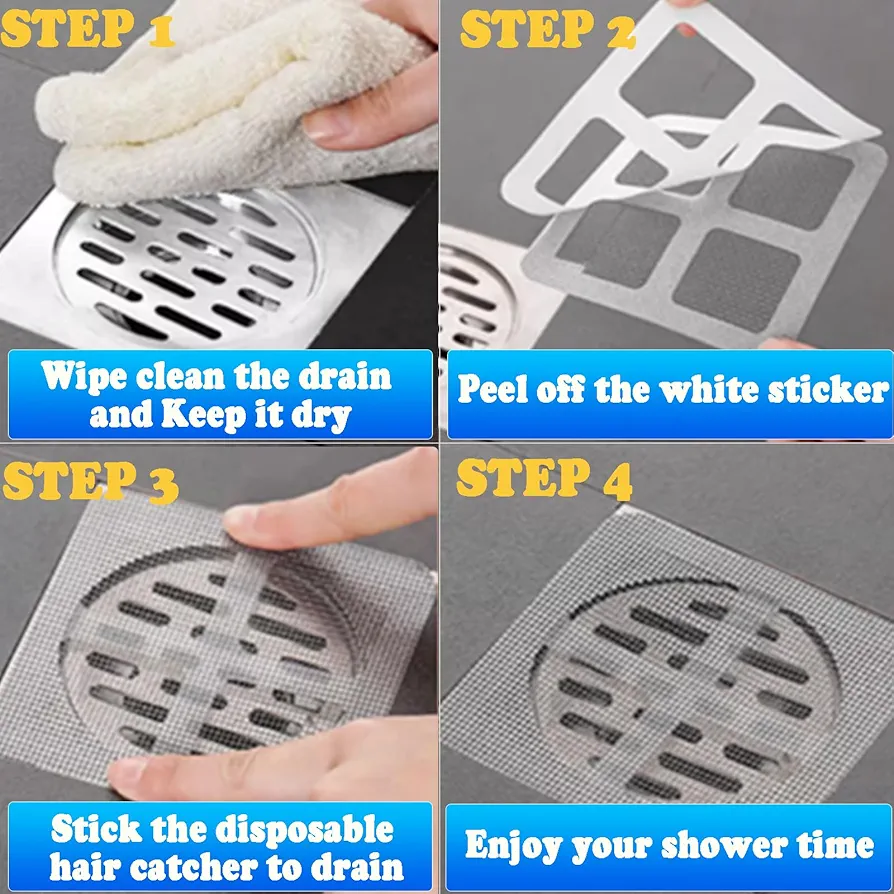 STEP 1

Wipe clean the drain and Keep it dry

STEP 2

Peel off the white sticker

STEP 3

Stick the disposable hair catcher to drain

STEP 4

Enjoy your shower time