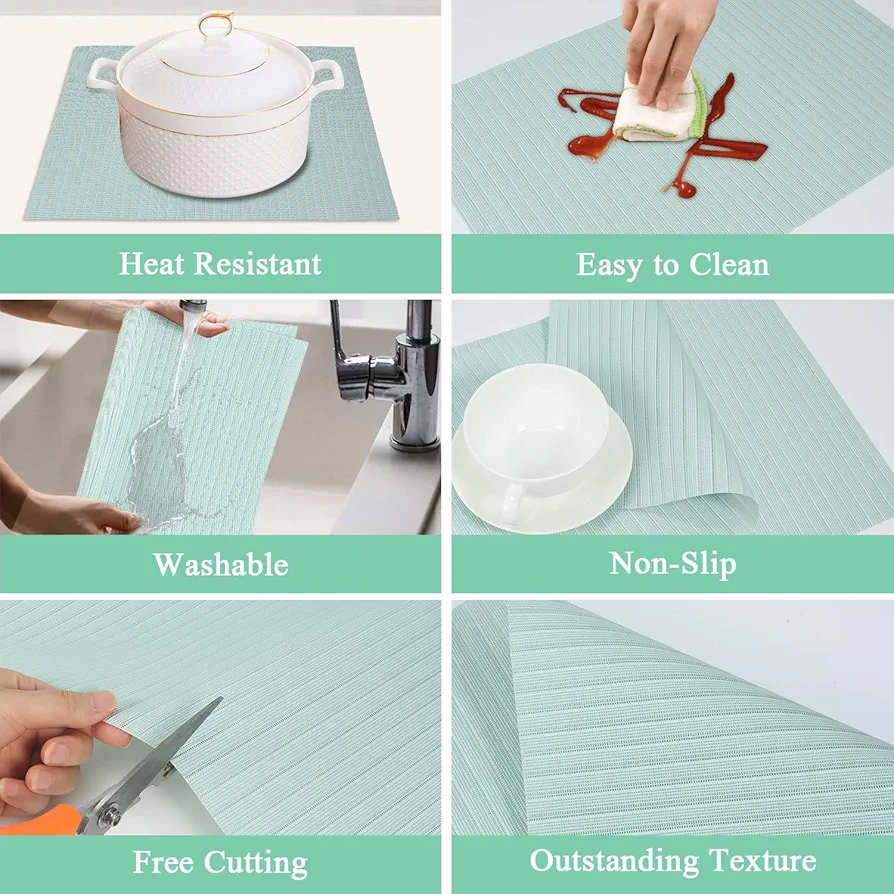 Heat Resistant

Easy to Clean

Washable

Non-Slip

Free Cutting

Outstanding Texture