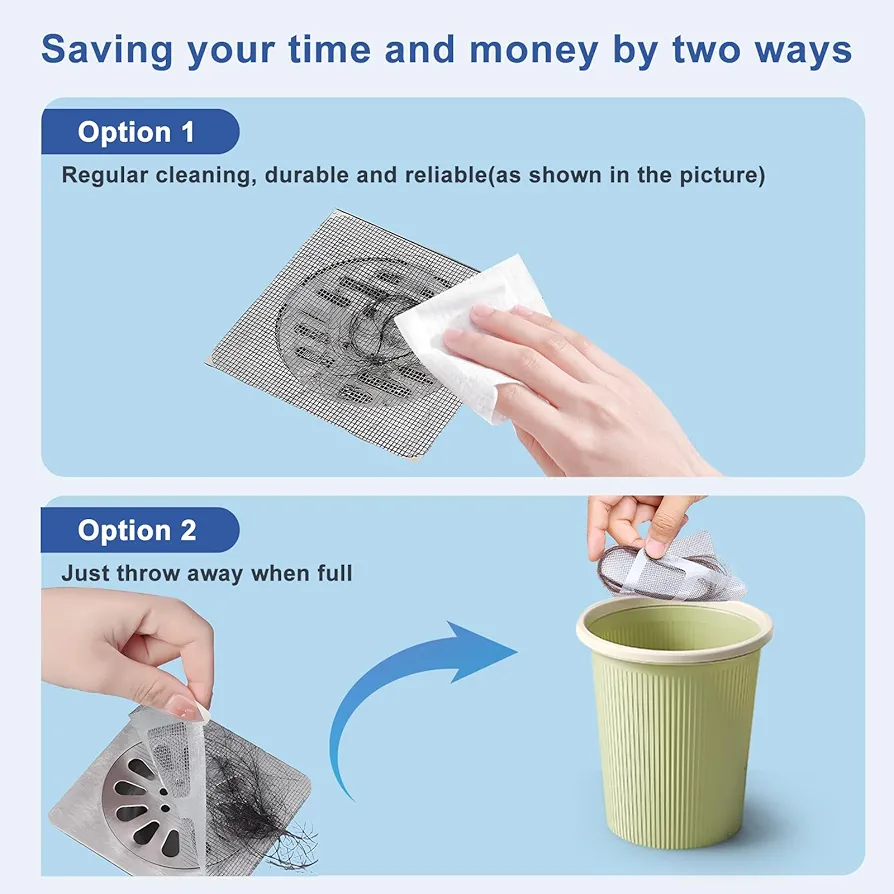 Saving your time and money by two ways

Option 1

Regular cleaning, durable and reliable(as shown in the picture)

Option 2

Just throw away when full