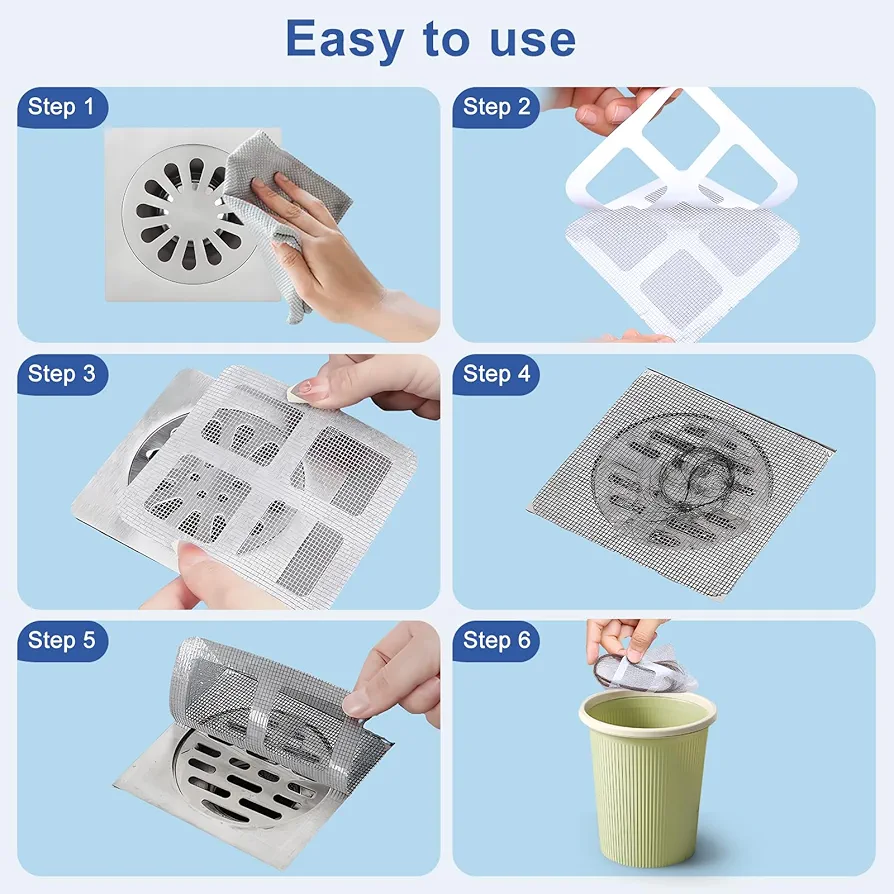 Easy to use

Step 1

Step 2

Step 3

Step 4

Step 5

Step 6