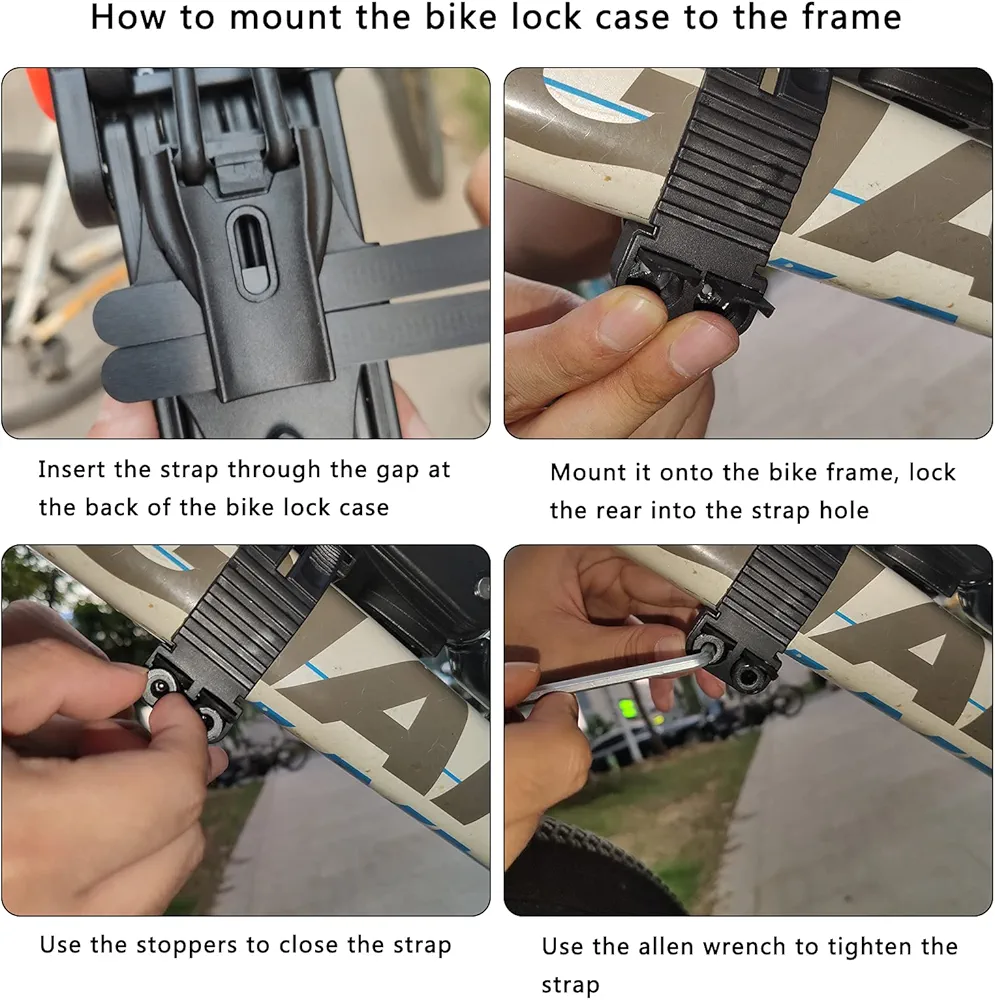 How to mount the bike lock case to the frame

Insert the strap through the gap at the back of the bike lock case

Mount it onto the bike frame, lock the rear into the strap hole

Use the stoppers to close the strap

Use the allen wrench to tighten the strap