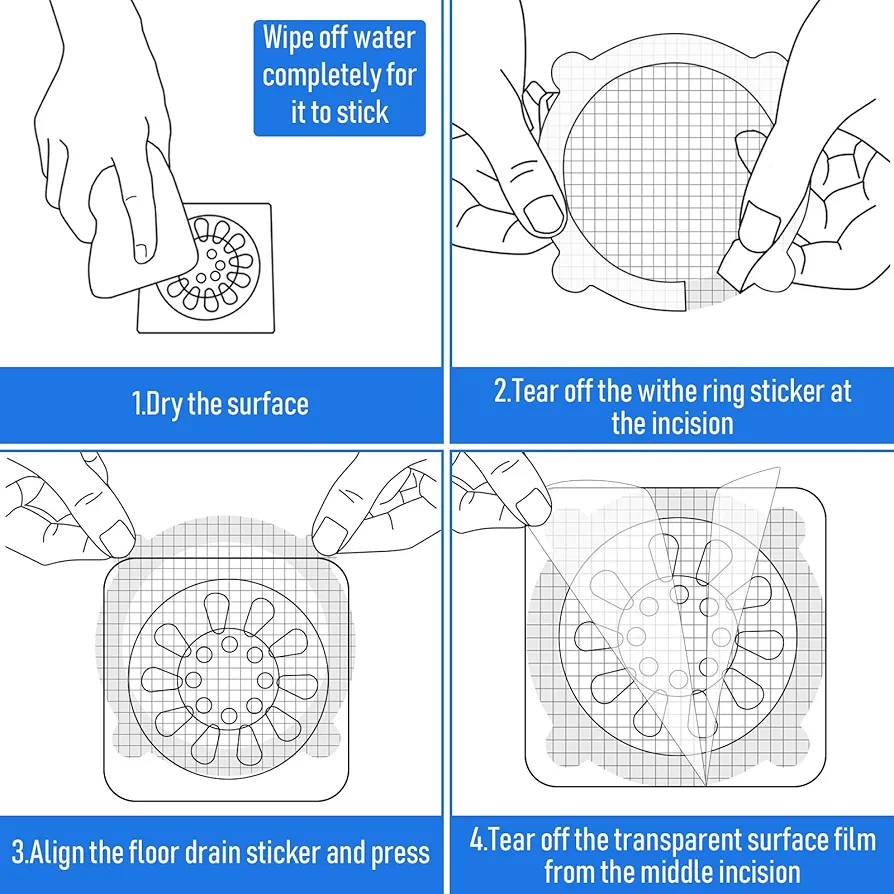 Wipe off water completely for it to stick

1.Dry the surface

2.Tear off the withe ring sticker at the incision

3.Align the floor drain sticker and press

4.Tear off the transparent surface film from the middle incision